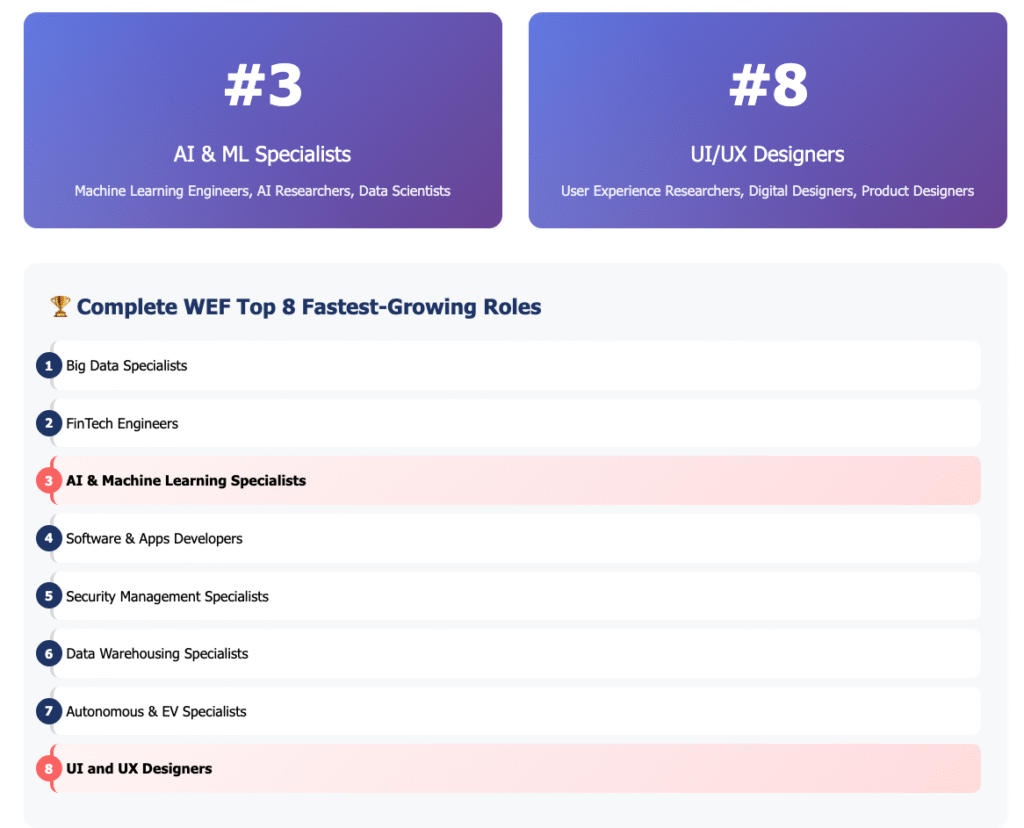 #3

AI & ML Specialists

Machine Learning Engineers, AI Researchers, Data Scientists

#8

UI/UX Designers

User Experience Researchers, Digital Designers, Product Designers

🏆 Complete WEF Top 8 Fastest-Growing Roles

1 Big Data Specialists

2 FinTech Engineers

3 AI & Machine Learning Specialists

4 Software & Apps Developers

5 Security Management Specialists

6 Data Warehousing Specialists

7 Autonomous & EV Specialists

8 UI and UX Designers